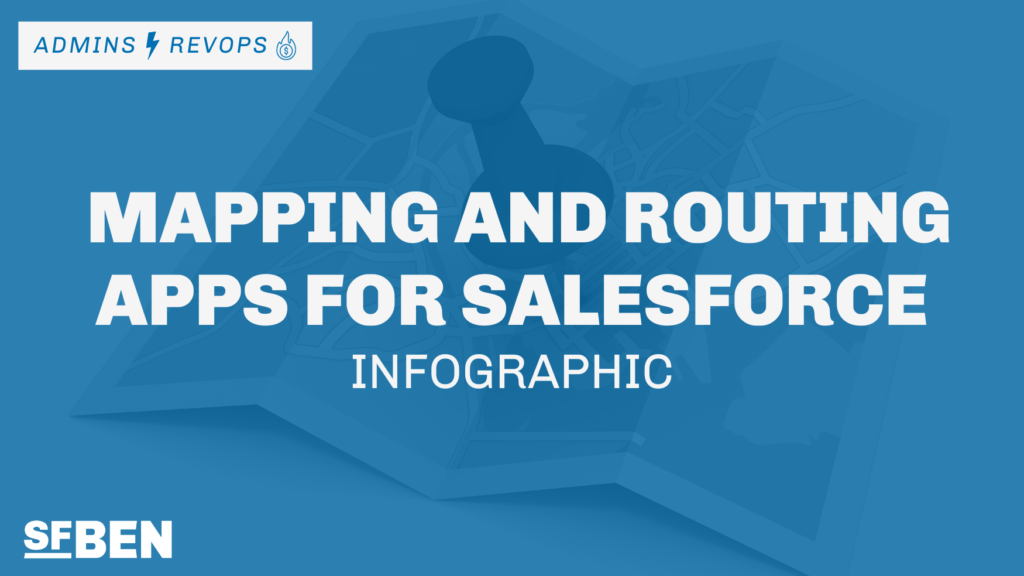 ADMINS REVOPS

MAPPING AND ROUTING APPS FOR SALESFORCE

INFOGRAPHIC

SFBEN